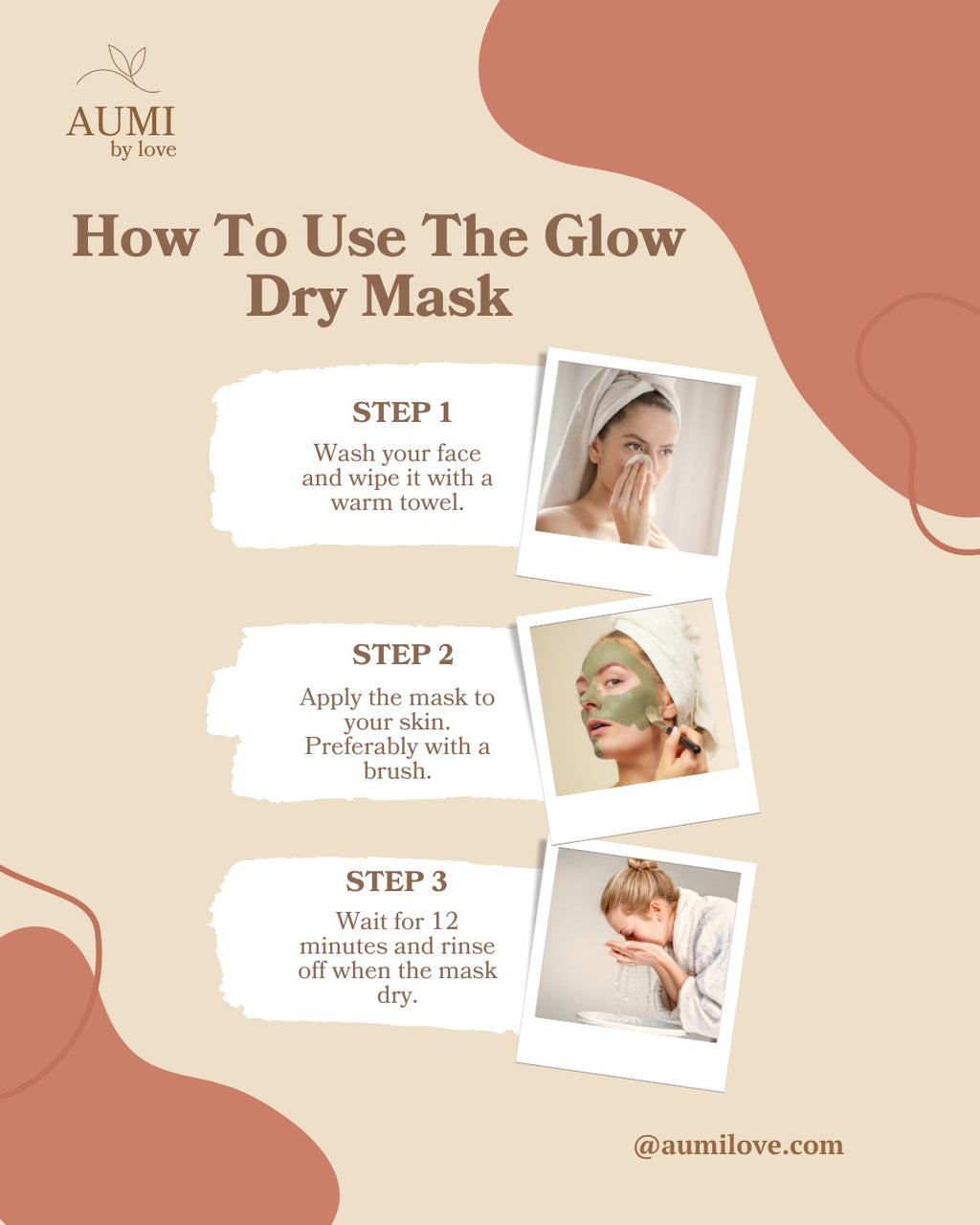 AUMI
by love

How To Use The Glow Dry Mask

STEP 1

Wash your face and wipe it with a warm towel.

STEP 2

Apply the mask to your skin. Preferably with a brush.

STEP 3

Wait for 12 minutes and rinse off when the mask dry.

@aumilove.com